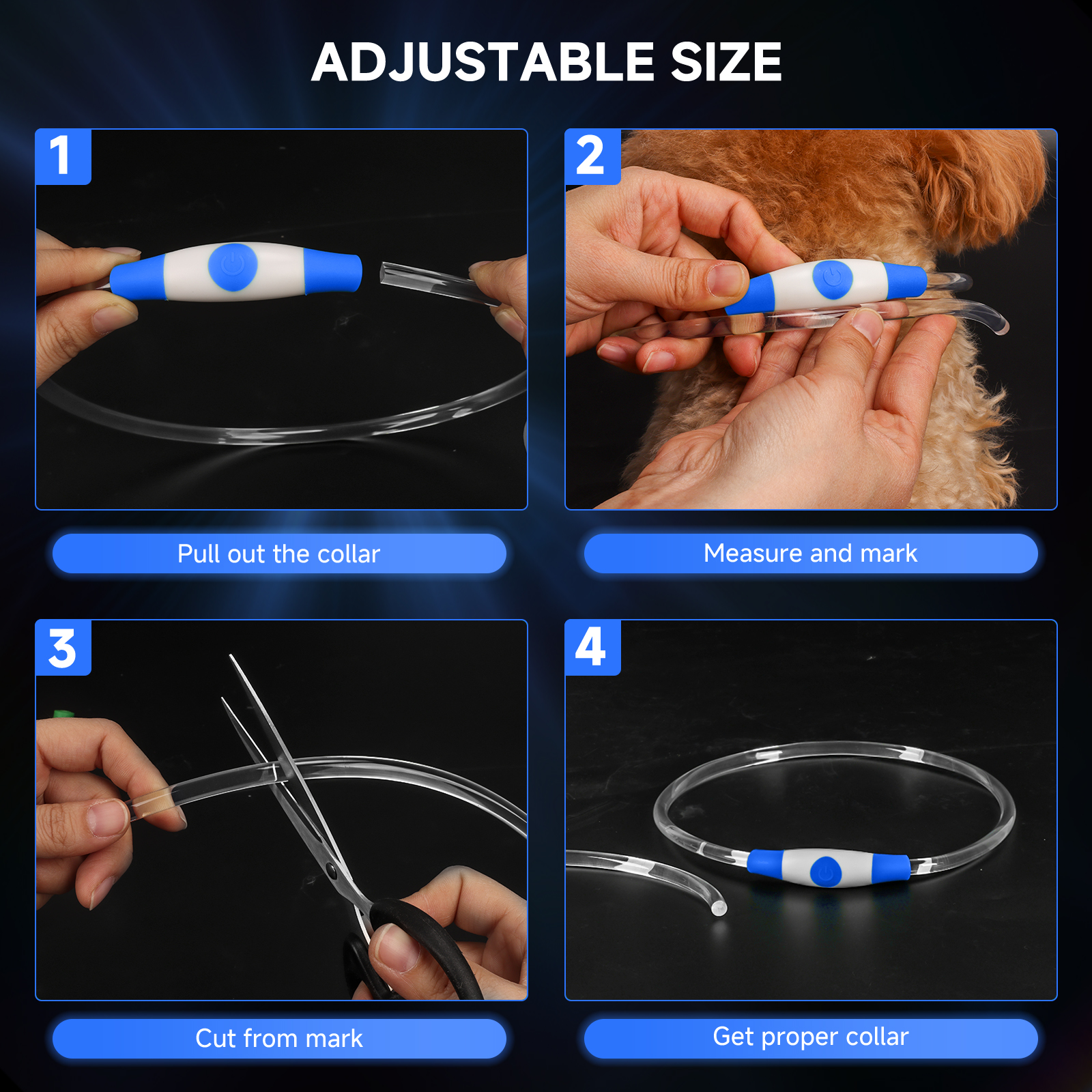 ADJUSTABLE SIZE

1

Pull out the collar

2

Measure and mark

3

Cut from mark

4

Get proper collar